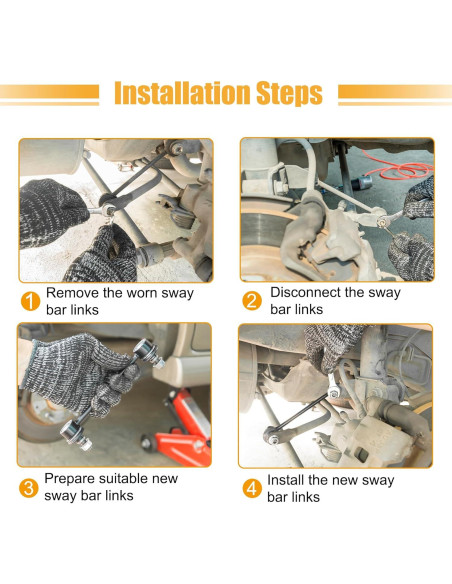 Installation Steps

1 Remove the worn sway bar links

2 Disconnect the sway bar links

3 Prepare suitable new sway bar links

4 Install the new sway bar links