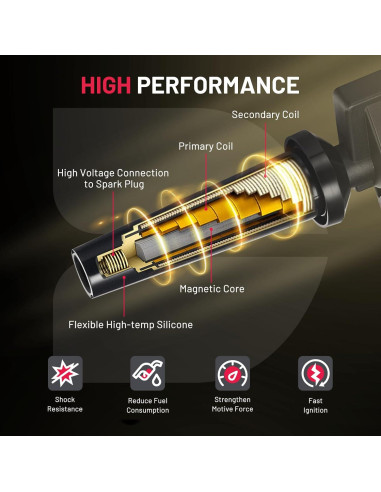 HIGH PERFORMANCE

Secondary Coil

Primary Coil

High Voltage Connection to Spark Plug

Magnetic Core

Flexible High-temp Silicone

Shock Resistance

Reduce Fuel Consumption

Strengthen Motive Force

Fast Ignition