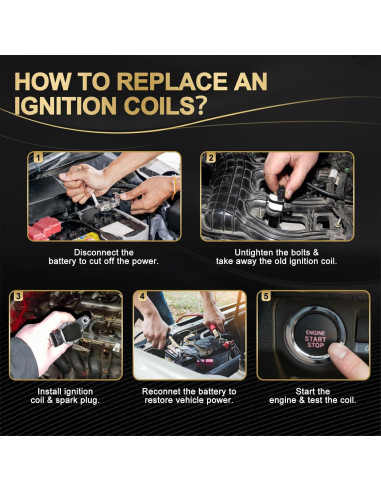 HOW TO REPLACE AN IGNITION COILS?

1

Disconnect the battery to cut off the power.

2

Untighten the bolts & take away the old ignition coil.

3

Install ignition coil & spark plug.

4

Reconnet the battery to restore vehicle power.

5

ENGINE START STOP

Start the engine & test the coil.