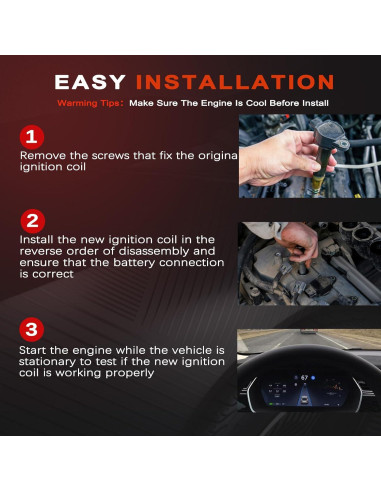 EASY INSTALLATION

Warming Tips: Make Sure The Engine Is Cool Before Install

1

Remove the screws that fix the origina ignition coil

2

Install the new ignition coil in the reverse order of disassembly and ensure that the battery connection is correct

3

Start the engine while the vehicle is stationary to test if the new ignition coil is working properly

67