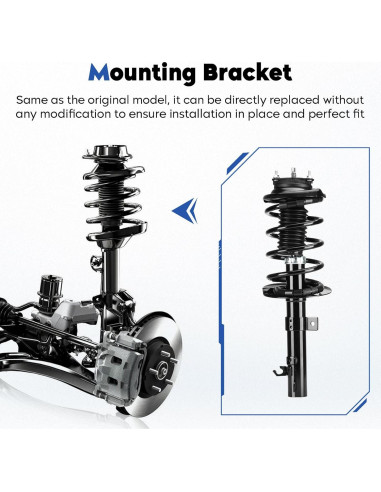 Mounting Bracket

Same as the original model, it can be directly replaced without any modification to ensure installation in place and perfect fit