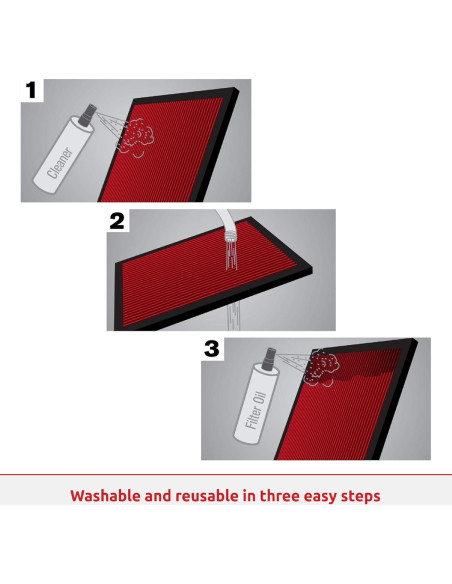 1

Cleaner

2

3

Filter Oil

Washable and reusable in three easy steps