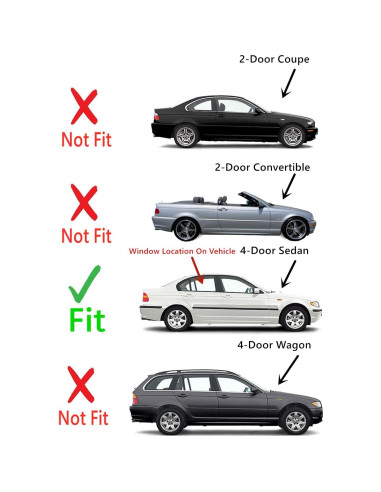 2-Door Coupe

Not Fit

2-Door Convertible

Not Fit

Window Location On Vehicle

4-Door Sedan

Fit

4-Door Wagon

Not Fit