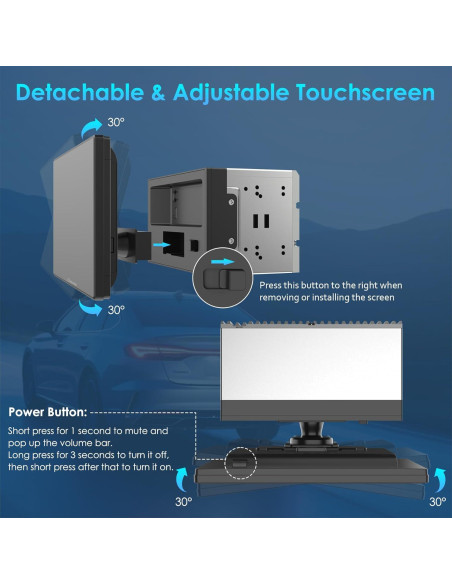 Detachable & Adjustable Touchscreen

30°

30°

Press this button to the right when removing or installing the screen

Power Button:

Short press for 1 second to mute and pop up the volume bar.
Long press for 3 seconds to turn it off, then short press after that to turn it on.

30°

30°