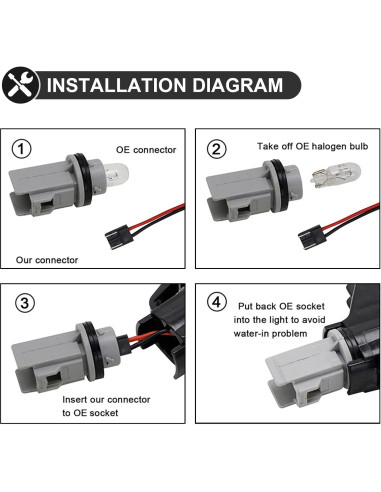 INSTALLATION DIAGRAM

1
OE connector
Our connector

2
Take off OE halogen bulb

3
Insert our connector to OE socket

4
Put back OE socket into the light to avoid water-in problem