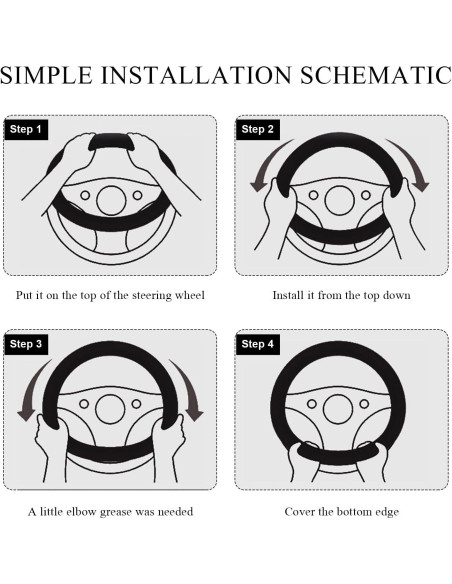 SIMPLE INSTALLATION SCHEMATIC

Step 1

Put it on the top of the steering wheel

Step 2

Install it from the top down

Step 3

A little elbow grease was needed

Step 4

Cover the bottom edge