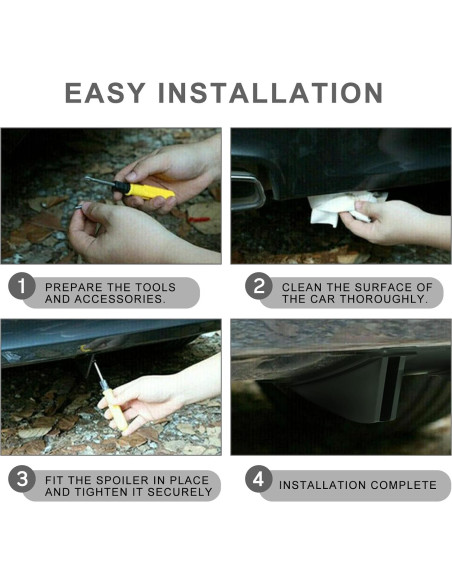 EASY INSTALLATION

1 PREPARE THE TOOLS AND ACCESSORIES.

2 CLEAN THE SURFACE OF THE CAR THOROUGHLY.

3 FIT THE SPOILER IN PLACE AND TIGHTEN IT SECURELY

4 INSTALLATION COMPLETE