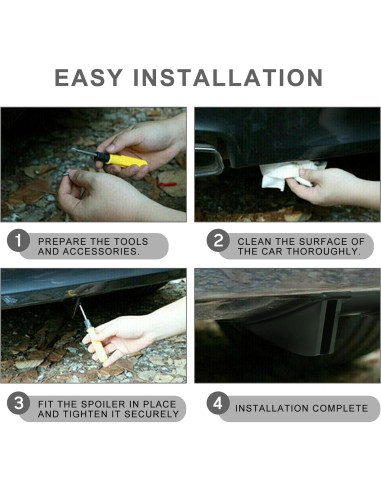 EASY INSTALLATION

1 PREPARE THE TOOLS AND ACCESSORIES.

2 CLEAN THE SURFACE OF THE CAR THOROUGHLY.

3 FIT THE SPOILER IN PLACE AND TIGHTEN IT SECURELY

4 INSTALLATION COMPLETE