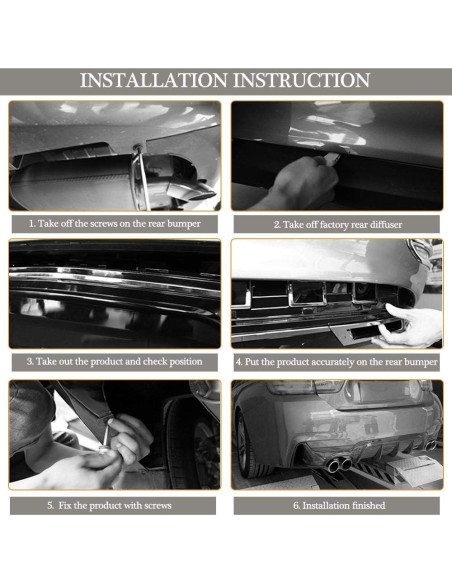 INSTALLATION INSTRUCTION

1. Take off the screws on the rear bumper

2. Take off factory rear diffuser

3. Take out the product and check position

4. Put the product accurately on the rear bumper

5. Fix the product with screws

6. Installation finished