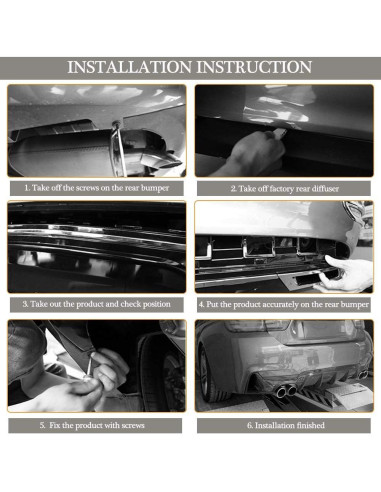 INSTALLATION INSTRUCTION

1. Take off the screws on the rear bumper

2. Take off factory rear diffuser

3. Take out the product and check position

4. Put the product accurately on the rear bumper

5. Fix the product with screws

6. Installation finished