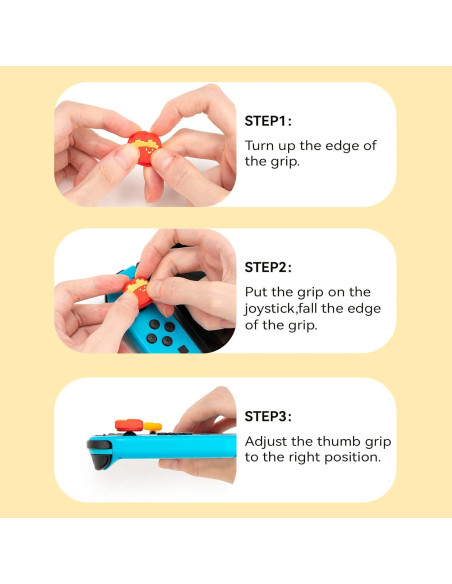 STEP1:

Turn up the edge of the grip.

STEP2:

Put the grip on the joystick,fall the edge of the grip.

STEP3:

Adjust the thumb grip to the right position.