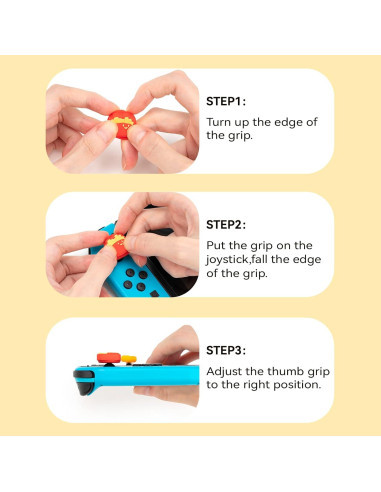 STEP1:

Turn up the edge of the grip.

STEP2:

Put the grip on the joystick,fall the edge of the grip.

STEP3:

Adjust the thumb grip to the right position.