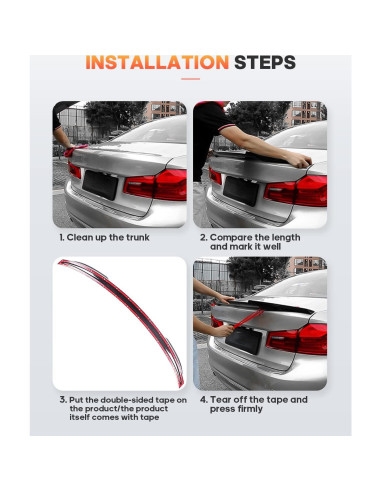 INSTALLATION STEPS

1. Clean up the trunk

2. Compare the length and mark it well

3. Put the double-sided tape on the product/the product itself comes with tape

4. Tear off the tape and press firmly