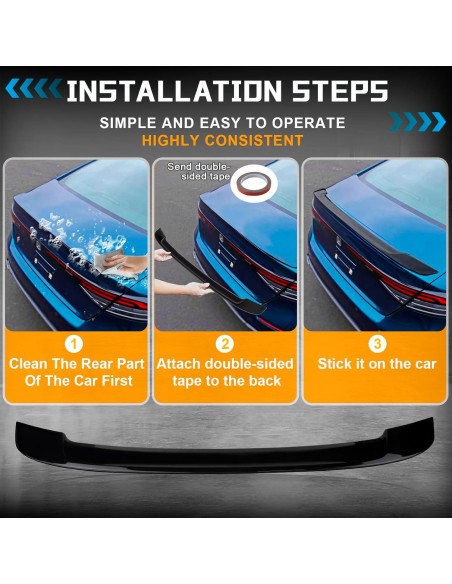 INSTALLATION STEPS

SIMPLE AND EASY TO OPERATE
HIGHLY CONSISTENT

Send double-sided tape

1
Clean The Rear Part Of The Car First

2
Attach double-sided tape to the back

3
Stick it on the car