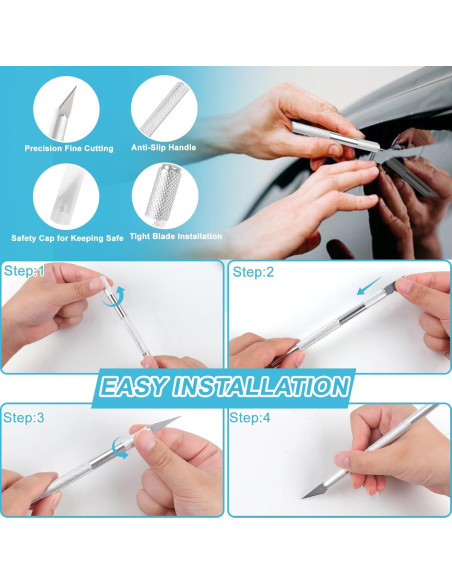 Precision Fine Cutting

Anti-Slip Handle

Safety Cap for Keeping Safe

Tight Blade Installation

Step:1

Step:2

EASY INSTALLATION

Step:3

Step:4