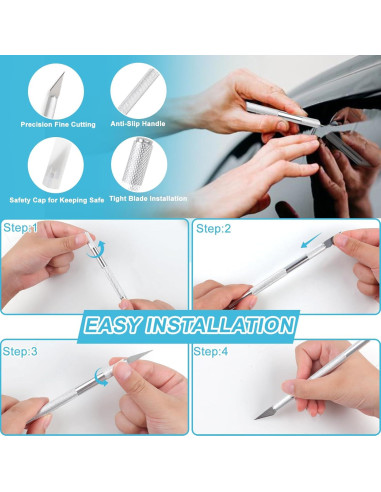 Precision Fine Cutting

Anti-Slip Handle

Safety Cap for Keeping Safe

Tight Blade Installation

Step:1

Step:2

EASY INSTALLATION

Step:3

Step:4