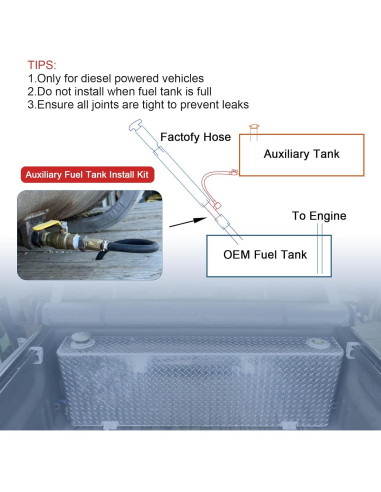 TIPS:
1.Only for diesel powered vehicles
2.Do not install when fuel tank is full
3.Ensure all joints are tight to prevent leaks

Factofy Hose

Auxiliary Tank

Auxiliary Fuel Tank Install Kit

To Engine

OEM Fuel Tank