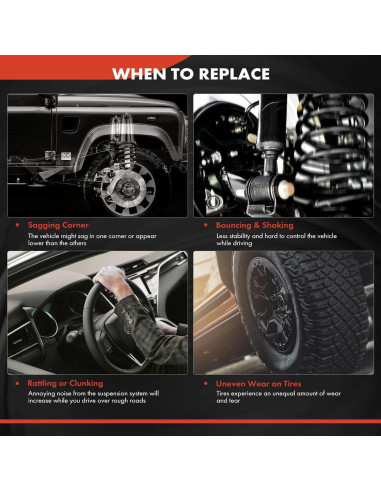 WHEN TO REPLACE

• Sagging Corner
The vehicle might sag in one corner or appear lower than the others

• Bouncing & Shaking
Less stability and hard to control the vehicle while driving

• Rattling or Clunking
Annoying noise from the suspension system will increase while you drive over rough roads

• Uneven Wear on Tires
Tires experience an unequal amount of wear and tear