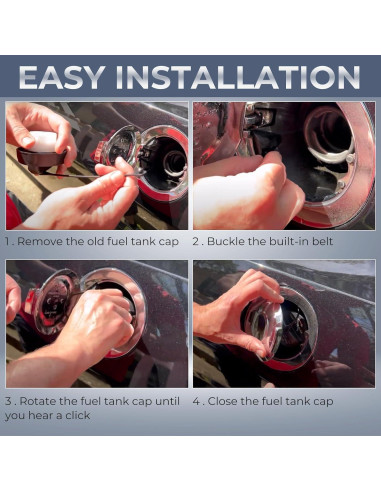 EASY INSTALLATION

1 . Remove the old fuel tank cap

2 . Buckle the built-in belt

3 . Rotate the fuel tank cap until you hear a click

4 . Close the fuel tank cap