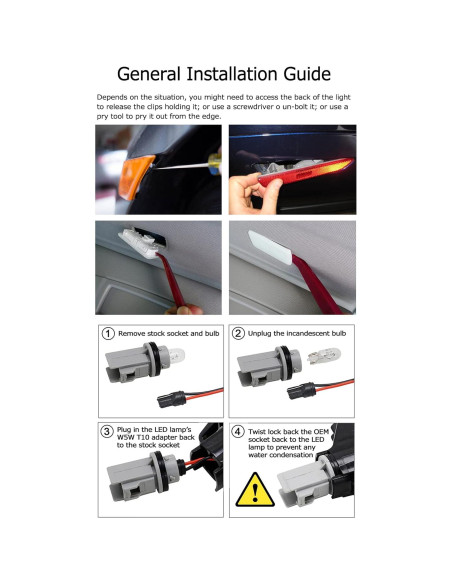 General Installation Guide

Depends on the situation, you might need to access the back of the light to release the clips holding it; or use a screwdriver o un-bolt it; or use a pry tool to pry it out from the edge.

1 Remove stock socket and bulb

2 Unplug the incandescent bulb

3 Plug in the LED lamp's W5W T10 adapter back to the stock socket

4 Twist lock back the OEM socket back to the LED lamp to prevent any water condensation