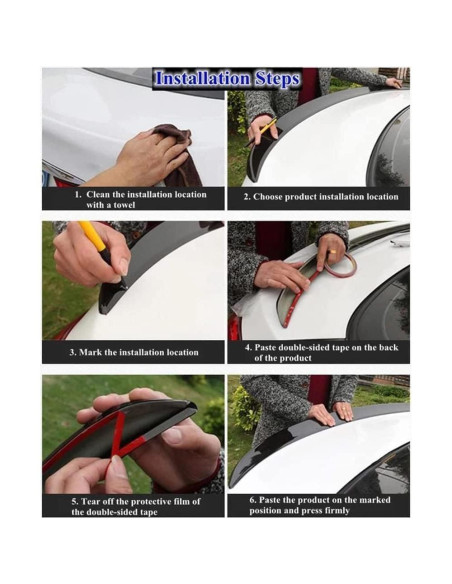 Installation Steps

1. Clean the installation location with a towel

2. Choose product installation location

3. Mark the installation location

4. Paste double-sided tape on the back of the product

5. Tear off the protective film of the double-sided tape

6. Paste the product on the marked position and press firmly