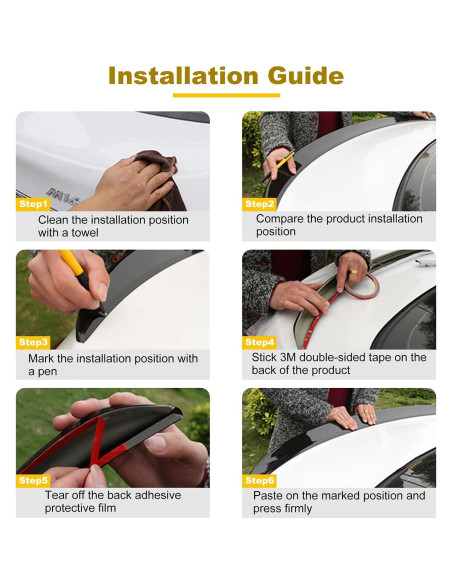 Installation Guide

Step1
Clean the installation position with a towel

Step2
Compare the product installation position

Step3
Mark the installation position with a pen

Step4
Stick 3M double-sided tape on the back of the product

Step5
Tear off the back adhesive protective film

Step6
Paste on the marked position and press firmly