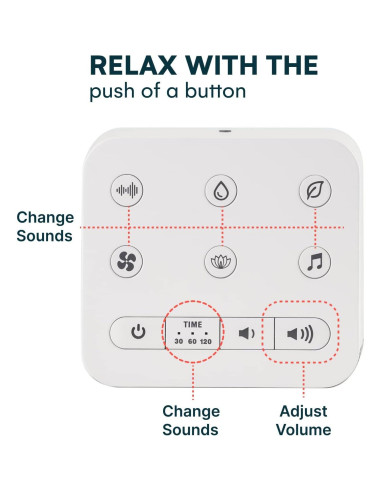 RELAX WITH THE
push of a button

Change Sounds

TIME
30 60 120

Change Sounds

Adjust Volume