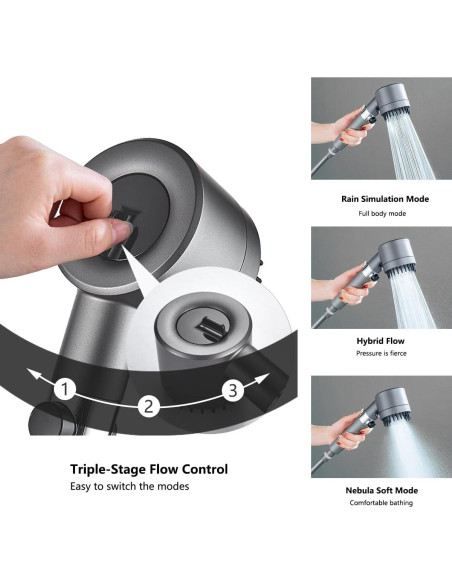 1
2
3

Triple-Stage Flow Control
Easy to switch the modes

Rain Simulation Mode
Full body mode

Hybrid Flow
Pressure is fierce

Nebula Soft Mode
Comfortable bathing