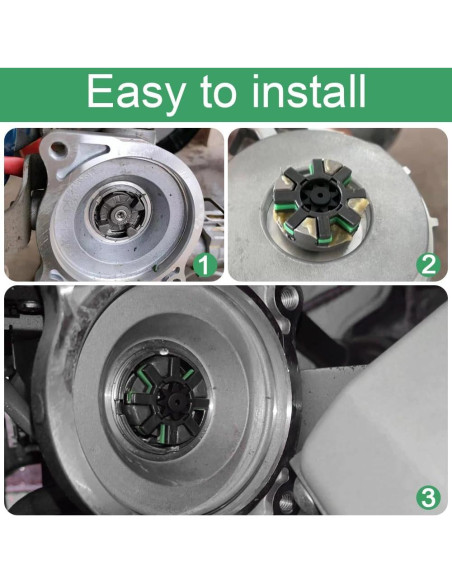 Easy to install

1

2

3