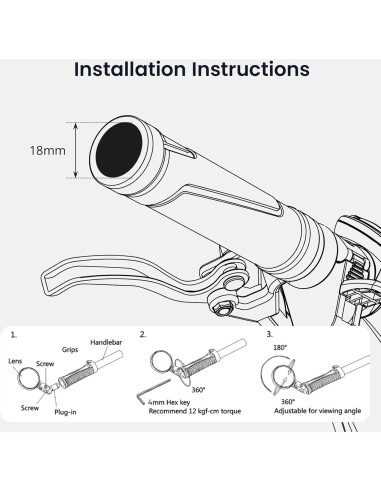 Installation Instructions

18mm

1.

Grips

Handlebar

Lens

Screw

Screw

Plug-in

2.

360°

4mm Hex key
Recommend 12 kgf-cm torque

3.

180°

360°
Adjustable for viewing angle