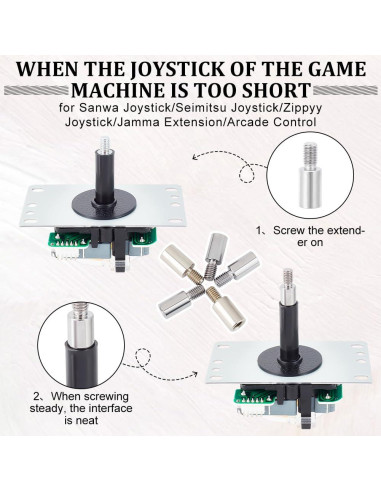 WHEN THE JOYSTICK OF THE GAME MACHINE IS TOO SHORT

for Sanwa Joystick/Seimitsu Joystick/Zippyy Joystick/Jamma Extension/Arcade Control

1、Screw the extender on

2、When screwing steady, the interface is neat