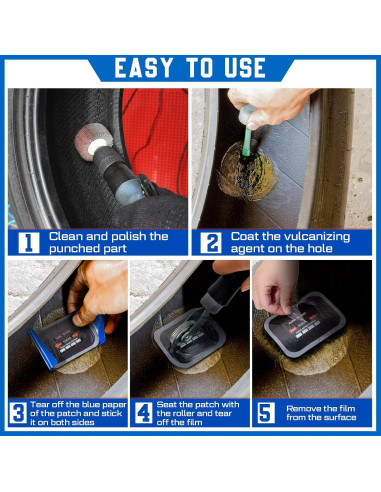 EASY TO USE

1 Clean and polish the punched part

2 Coat the vulcanizing agent on the hole

3 Tear off the blue paper of the patch and stick it on both sides

4 Seat the patch with the roller and tear off the film

5 Remove the film from the surface