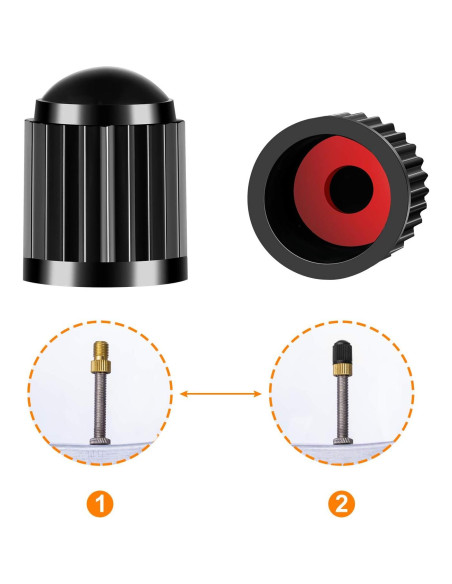 1

2