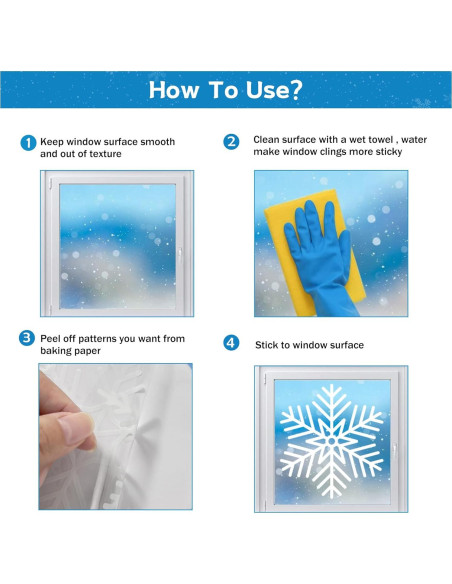 How To Use?

1 Keep window surface smooth and out of texture

2 Clean surface with a wet towel , water make window clings more sticky

3 Peel off patterns you want from baking paper

4 Stick to window surface