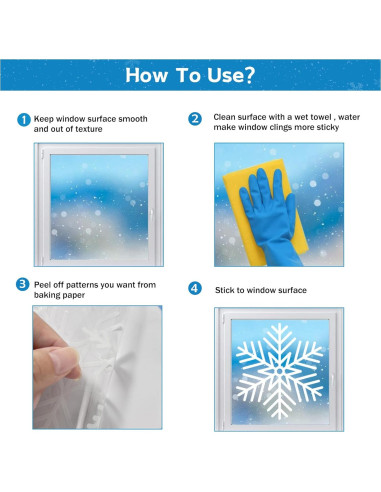 How To Use?

1 Keep window surface smooth and out of texture

2 Clean surface with a wet towel , water make window clings more sticky

3 Peel off patterns you want from baking paper

4 Stick to window surface