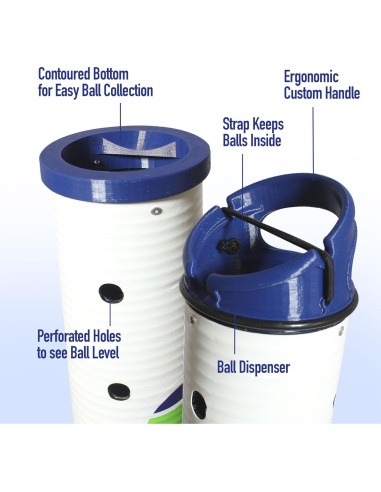 Contoured Bottom
for Easy Ball Collection

Ergonomic
Custom Handle

Strap Keeps
Balls Inside

Perforated Holes
to see Ball Level

Ball Dispenser