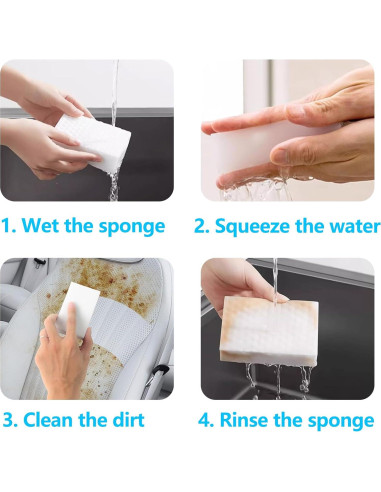 1. Wet the sponge

2. Squeeze the water

3. Clean the dirt

4. Rinse the sponge