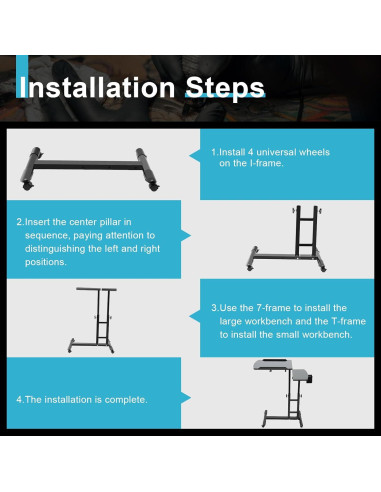 Installation Steps

1.Install 4 universal wheels on the I-frame.

2.Insert the center pillar in sequence, paying attention to distinguishing the left and right positions.

3.Use the 7-frame to install the large workbench and the T-frame to install the small workbench.

4.The installation is complete.