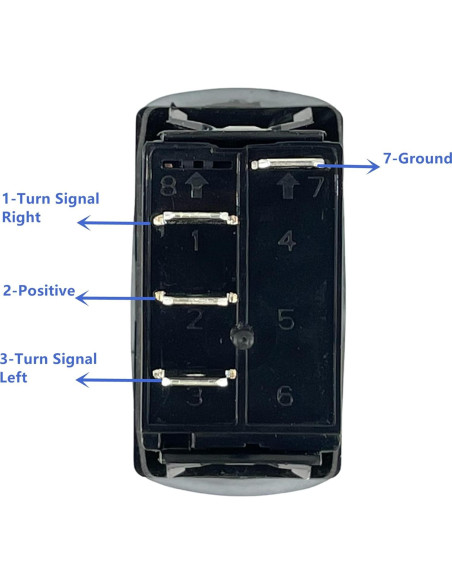 7-Ground

1-Turn Signal Right

2-Positive

3-Turn Signal Left

8

7

1

4

2

5

3

6