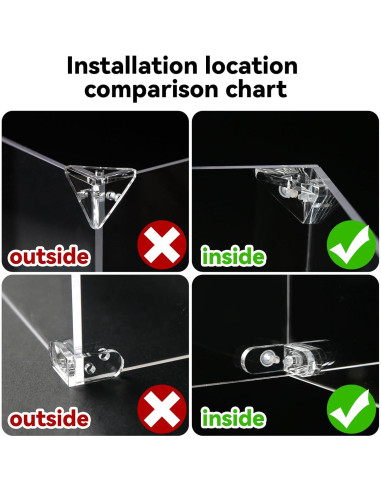 Installation location comparison chart

outside

inside

outside

inside