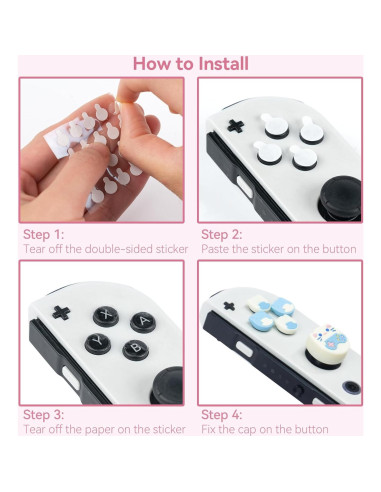 How to Install

Step 1:
Tear off the double-sided sticker

Step 2:
Paste the sticker on the button

X
A
Y
B

Step 3:
Tear off the paper on the sticker

Step 4:
Fix the cap on the button