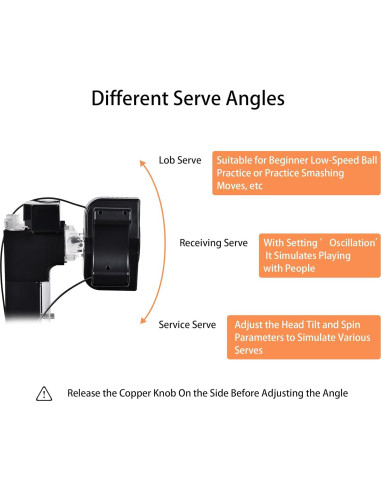 Different Serve Angles

Lob Serve

Suitable for Beginner Low-Speed Ball Practice or Practice Smashing Moves, etc

Receiving Serve

With Setting ' Oscillation' It Simulates Playing with People

Service Serve

Adjust the Head Tilt and Spin Parameters to Simulate Various Serves

Release the Copper Knob On the Side Before Adjusting the Angle