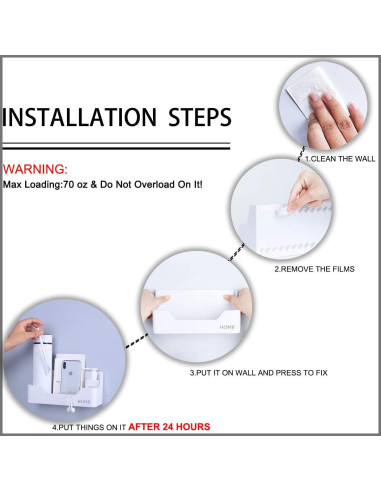 INSTALLATION STEPS

WARNING:
Max Loading:70 oz & Do Not Overload On It!

1.CLEAN THE WALL

2.REMOVE THE FILMS

HOME

3.PUT IT ON WALL AND PRESS TO FIX

HOME

4.PUT THINGS ON IT AFTER 24 HOURS