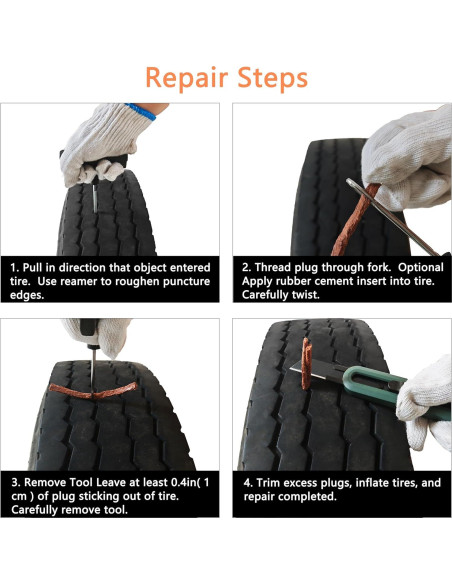 Repair Steps

1. Pull in direction that object entered tire. Use reamer to roughen puncture edges.

2. Thread plug through fork. Optional Apply rubber cement insert into tire. Carefully twist.

3. Remove Tool Leave at least 0.4in( 1 cm ) of plug sticking out of tire. Carefully remove tool.

4. Trim excess plugs, inflate tires, and repair completed.