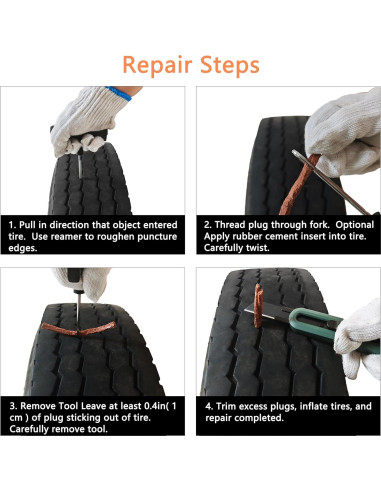 Repair Steps

1. Pull in direction that object entered tire. Use reamer to roughen puncture edges.

2. Thread plug through fork. Optional Apply rubber cement insert into tire. Carefully twist.

3. Remove Tool Leave at least 0.4in( 1 cm ) of plug sticking out of tire. Carefully remove tool.

4. Trim excess plugs, inflate tires, and repair completed.