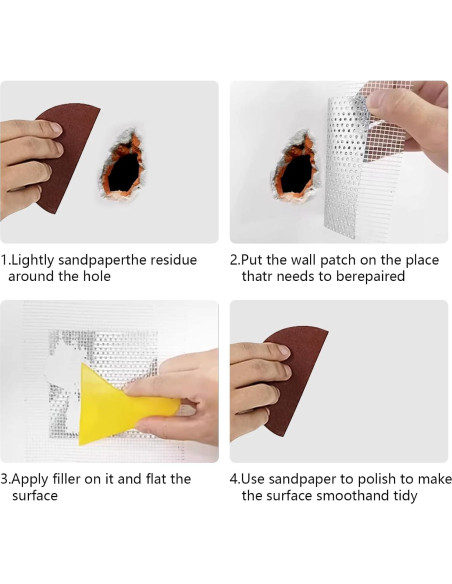 1.Lightly sandpaperthe residue around the hole

2.Put the wall patch on the place thatr needs to berepaired

3.Apply filler on it and flat the surface

4.Use sandpaper to polish to make the surface smoothand tidy