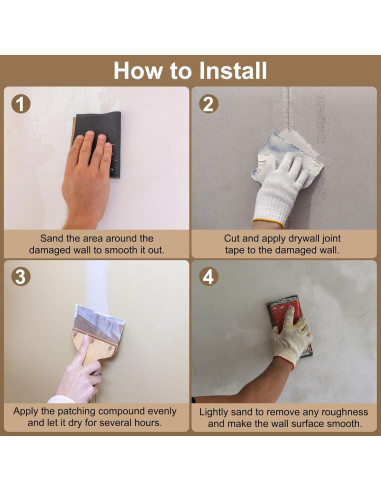 How to Install

1

Sand the area around the damaged wall to smooth it out.

2

Cut and apply drywall joint tape to the damaged wall.

3

Apply the patching compound evenly and let it dry for several hours.

4

Lightly sand to remove any roughness and make the wall surface smooth.