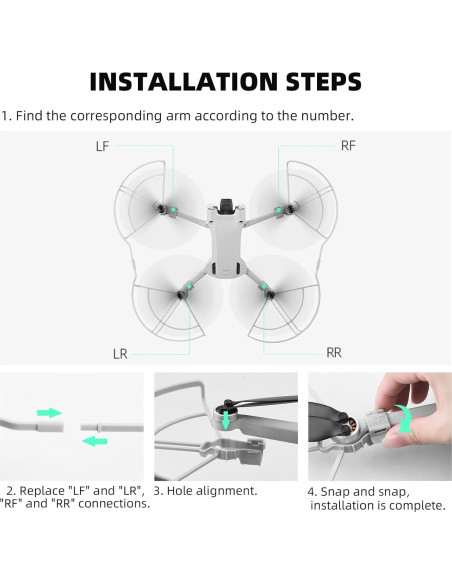 INSTALLATION STEPS

1. Find the corresponding arm according to the number.

LF

RF

LR

RR

2. Replace "LF" and "LR", "RF" and "RR" connections.

3. Hole alignment.

4. Snap and snap, installation is complete.