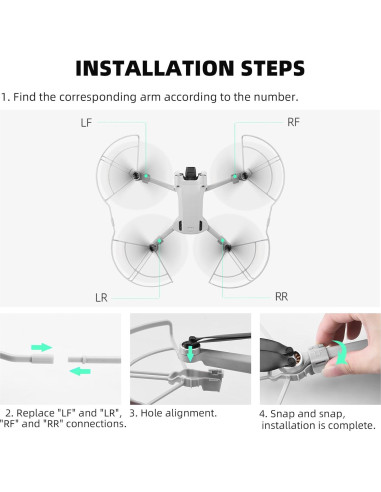 INSTALLATION STEPS

1. Find the corresponding arm according to the number.

LF

RF

LR

RR

2. Replace "LF" and "LR", "RF" and "RR" connections.

3. Hole alignment.

4. Snap and snap, installation is complete.