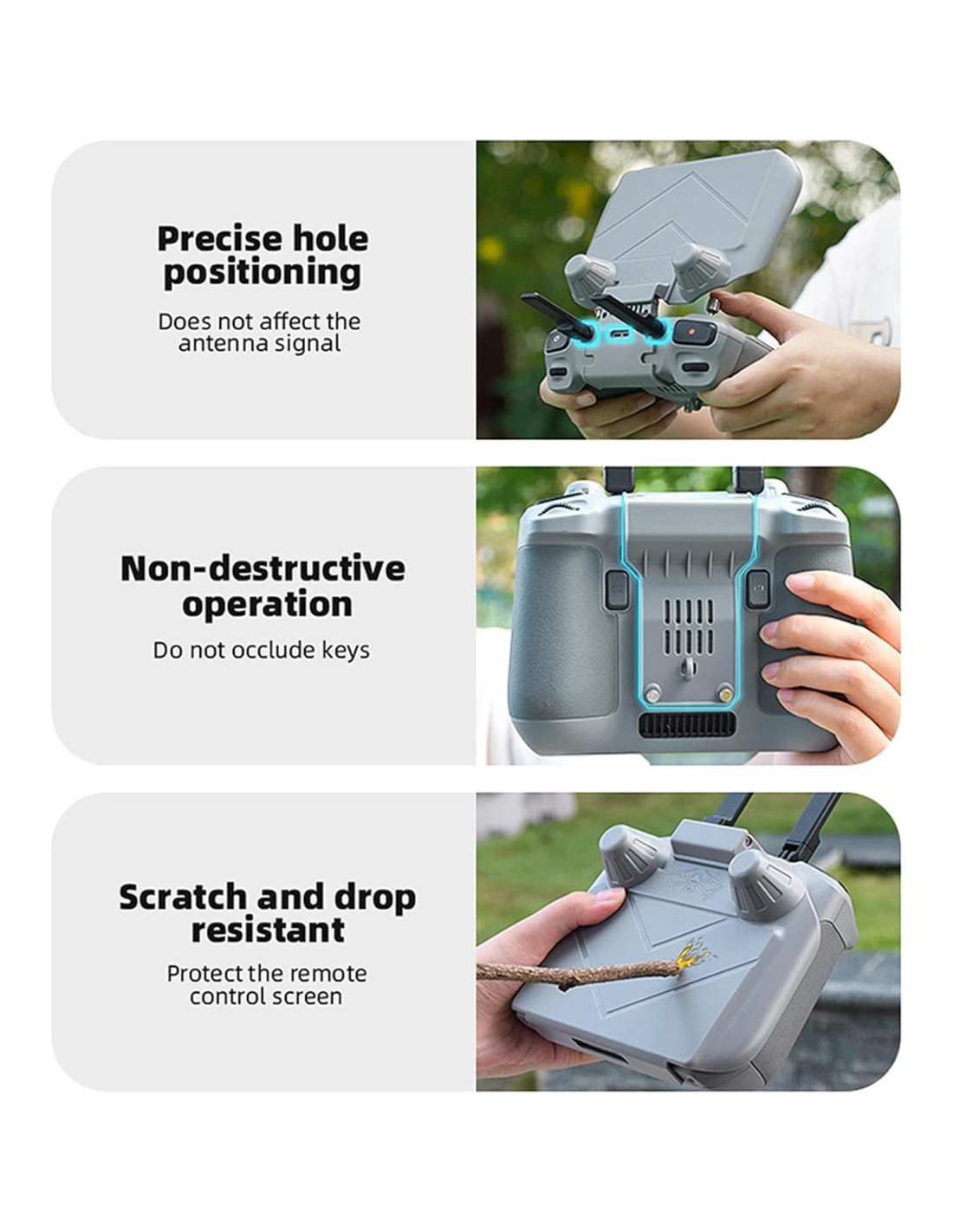 Precise hole positioning

Does not affect the antenna signal

Non-destructive operation

Do not occlude keys

Scratch and drop resistant

Protect the remote control screen